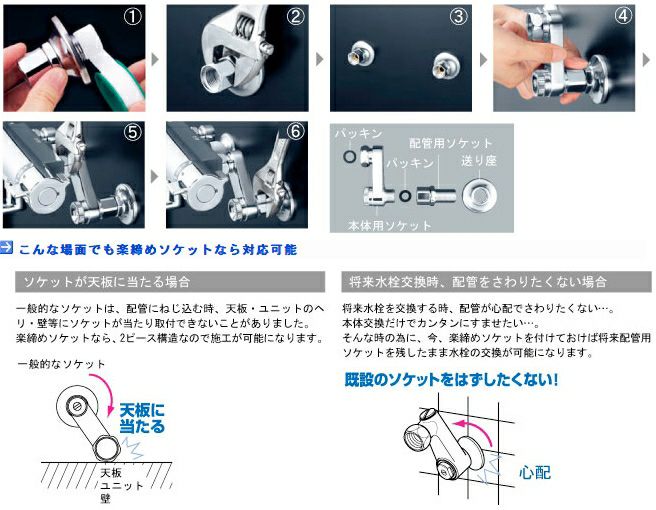 ①

②

③

④

⑤

⑥

パッキン

配管用ソケット

パッキン

送り座

本体用ソケット

こんな場面でも楽締めソケットなら対応可能

ソケットが天板に当たる場合

一般的なソケットは、配管にねじ込む時、天板・ユニットのヘリ・壁等にソケットが当たり取付できないことがありました。
楽締めソケットなら、2ピース構造なので施工が可能になります。

一般的なソケット

天板に当たる

天板
ユニット
壁

将来水栓交換時、配管をさわりたくない場合

将来水栓を交換する時、配管が心配でさわりたくない…。
本体交換だけでカンタンにすませたい…。
そんな時の為に、今、楽締めソケットを付けておけば将来配管用ソケットを残したまま水栓の交換が可能になります。

既設のソケットをはずしたくない!

心配